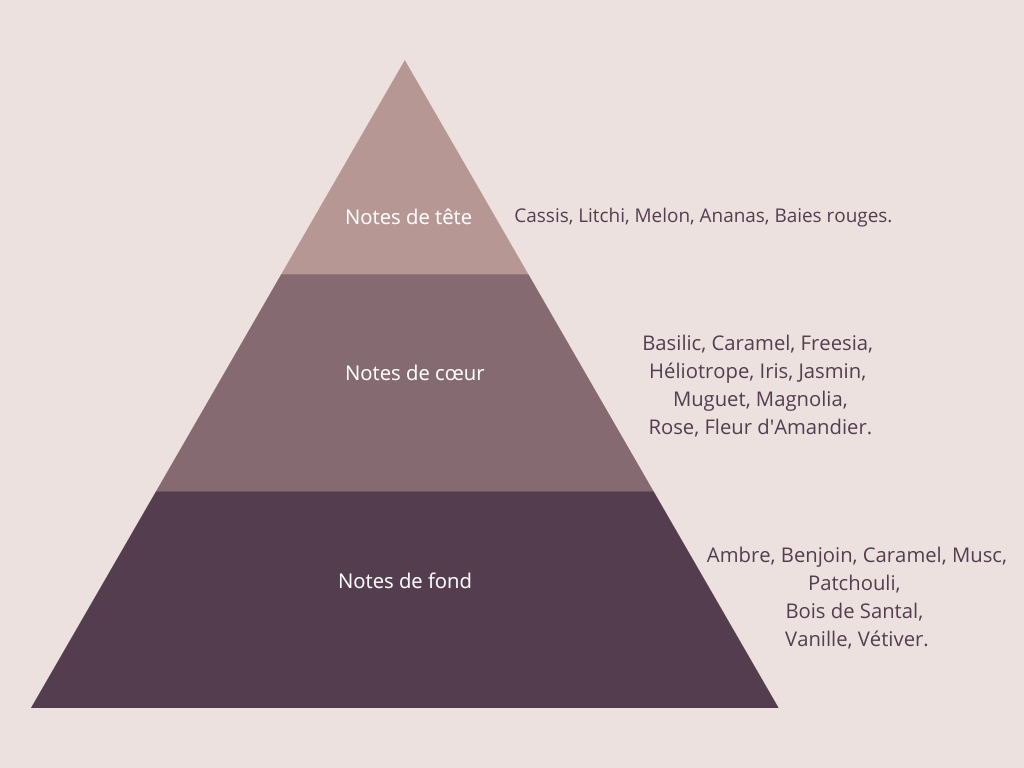 Notes de tête

Cassis, Litchi, Melon, Ananas, Baies rouges.

Notes de cœur

Basilic, Caramel, Freesia, Héliotrope, Iris, Jasmin, Muguet, Magnolia, Rose, Fleur d'Amandier.

Notes de fond

Ambre, Benjoin, Caramel, Musc, Patchouli, Bois de Santal, Vanille, Vétiver.