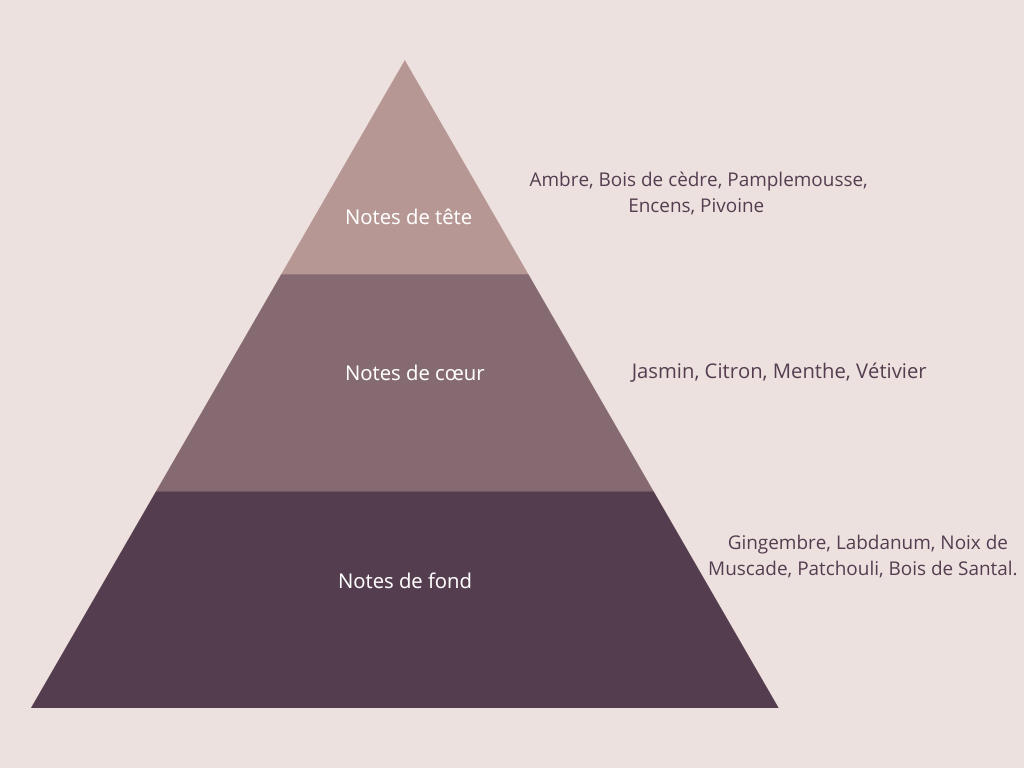 Notes de tête

Ambre, Bois de cèdre, Pamplemousse, Encens, Pivoine

Notes de cœur

Jasmin, Citron, Menthe, Vétivier

Notes de fond

Gingembre, Labdanum, Noix de Muscade, Patchouli, Bois de Santal.